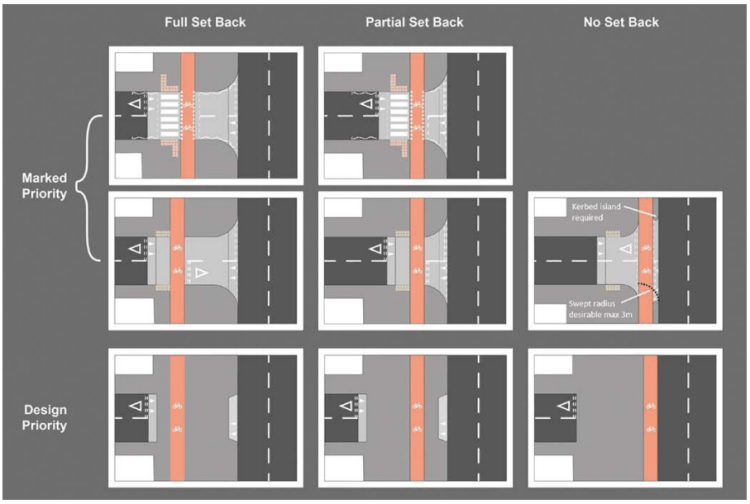 Full Set Back

Partial Set Back

No Set Back

Marked Priority

Kerbed island required

Swept radius desirable max 3m

Design Priority